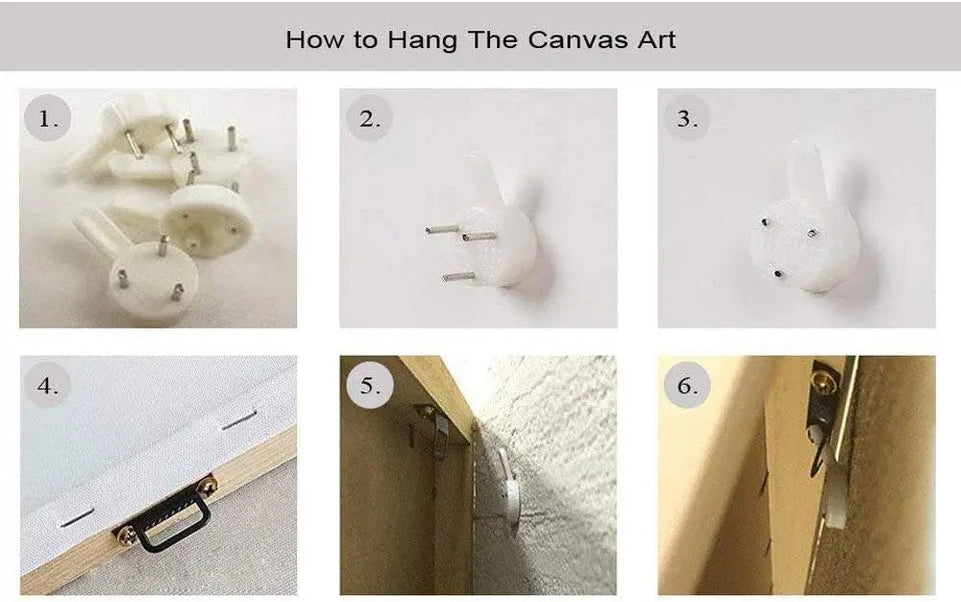 How to Hang The Canvas Art

1.

2.

3.

4.

5.

6.